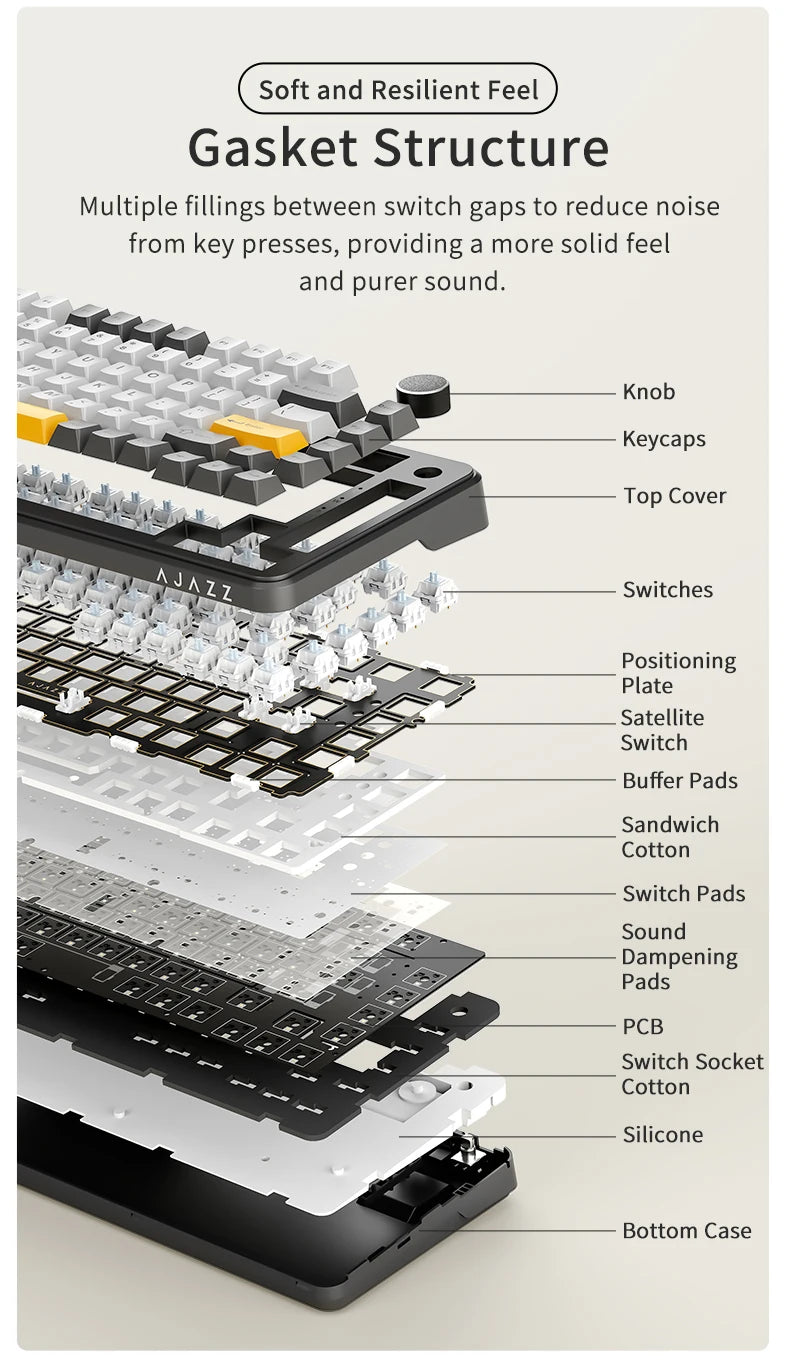 Soft and Resilient Feel

Gasket Structure

Multiple fillings between switch gaps to reduce noise from key presses, providing a more solid feel and purer sound.

AJAZZ

Knob

Keycaps

Top Cover

Switches

Positioning Plate

Satellite Switch

Buffer Pads

Sandwich Cotton

Switch Pads

Sound Dampening Pads

PCB

Switch Socket Cotton

Silicone

Bottom Case