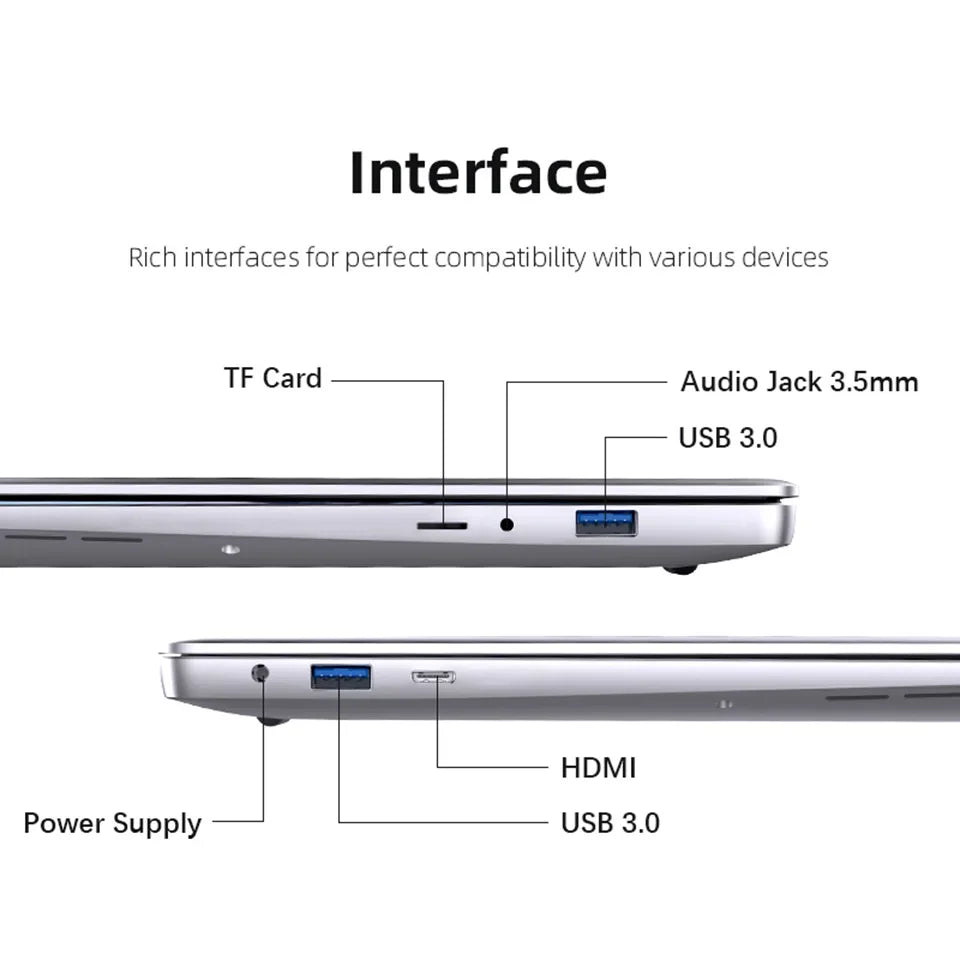 Interface

Rich interfaces for perfect compatibility with various devices

TF Card

Audio Jack 3.5mm

USB 3.0

HDMI

Power Supply

USB 3.0